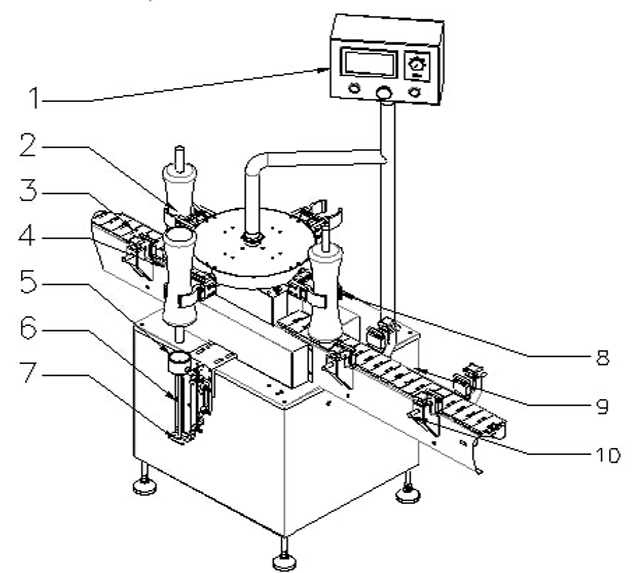 1
2
3
4
5
6
7
8
9
10